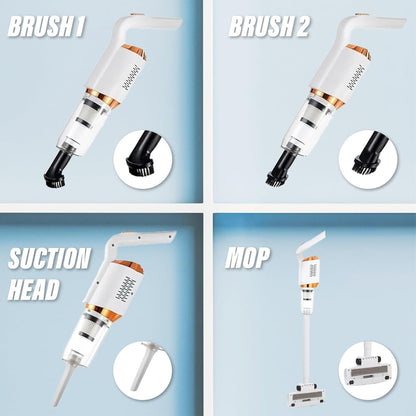 BRUSH 1

BRUSH 2

SUCTION HEAD

MOP