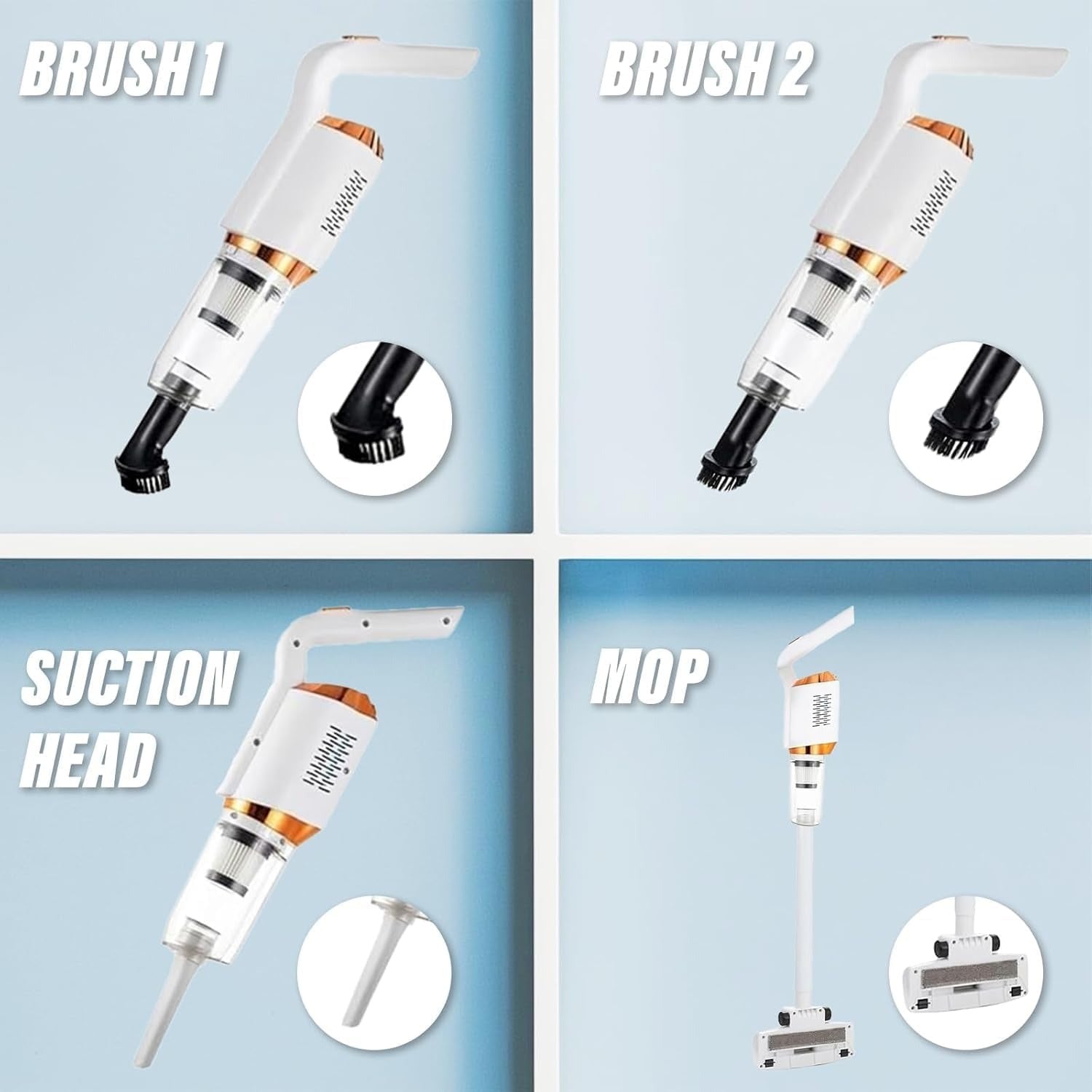 BRUSH 1

BRUSH 2

SUCTION HEAD

MOP