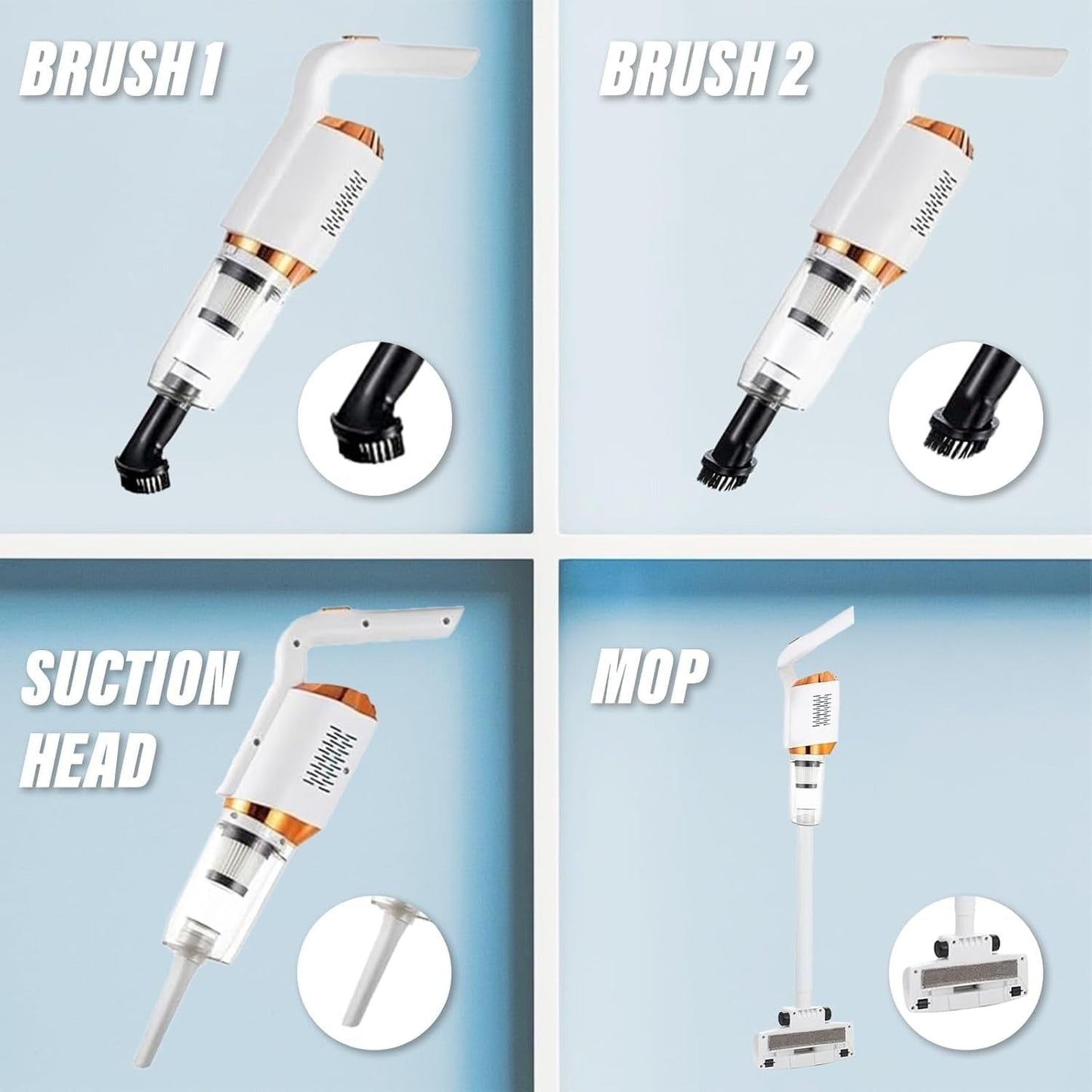 BRUSH 1

BRUSH 2

SUCTION HEAD

MOP