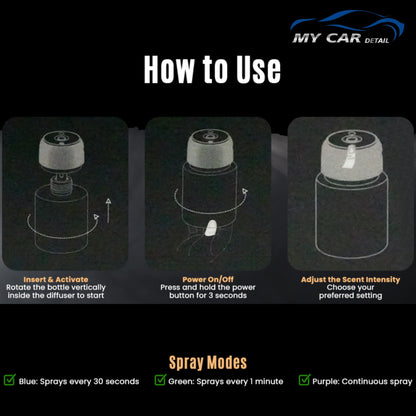 MY CAR DETAIL

How to Use

Insert & Activate
Rotate the bottle vertically inside the diffuser to start

Power On/Off
Press and hold the power button for 3 seconds

Adjust the Scent Intensity
Choose your preferred setting

Spray Modes

Blue: Sprays every 30 seconds

Green: Sprays every 1 minute

Purple: Continuous spray