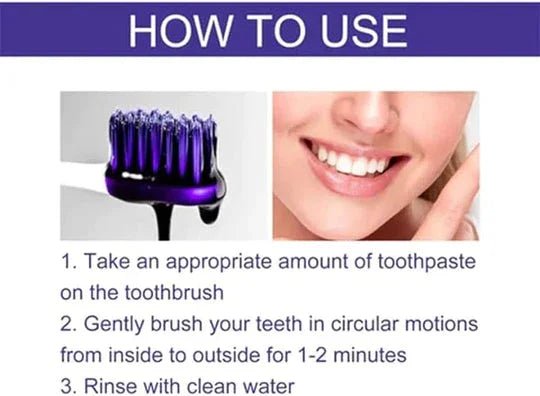 HOW TO USE

1. Take an appropriate amount of toothpaste on the toothbrush
2. Gently brush your teeth in circular motions from inside to outside for 1-2 minutes
3. Rinse with clean water